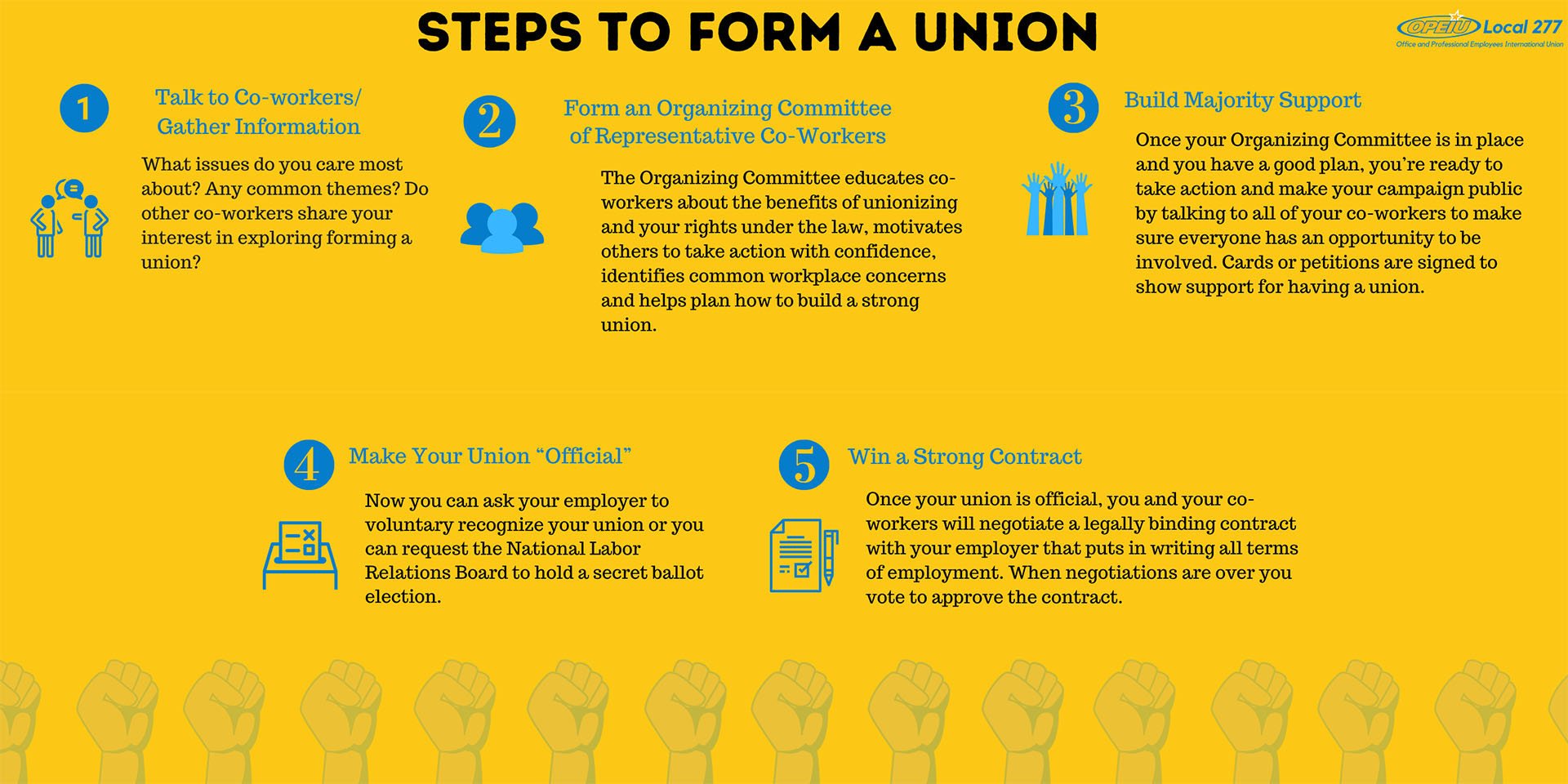 STEPS TO FORM A UNION

OPEIU Local 277
Office and Professional Employees International Union

1 Talk to Co-workers/ Gather Information

What issues do you care most about? Any common themes? Do other co-workers share your interest in exploring forming a union?

2 Form an Organizing Committee of Representative Co-Workers

The Organizing Committee educates co-workers about the benefits of unionizing and your rights under the law, motivates others to take action with confidence, identifies common workplace concerns and helps plan how to build a strong union.

3 Build Majority Support

Once your Organizing Committee is in place and you have a good plan, you're ready to take action and make your campaign public by talking to all of your co-workers to make sure everyone has an opportunity to be involved. Cards or petitions are signed to show support for having a union.

4 Make Your Union "Official"

Now you can ask your employer to voluntary recognize your union or you can request the National Labor Relations Board to hold a secret ballot election.

5 Win a Strong Contract

Once your union is official, you and your co-workers will negotiate a legally binding contract with your employer that puts in writing all terms of employment. When negotiations are over you vote to approve the contract.